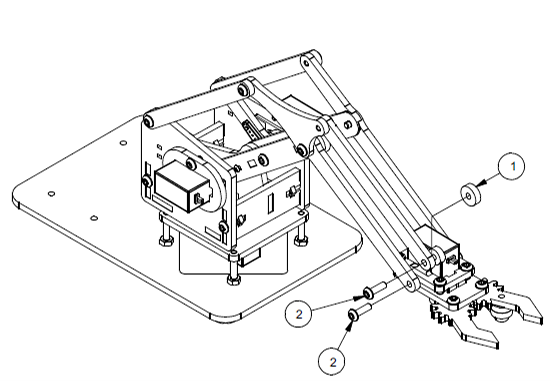 1

2

2