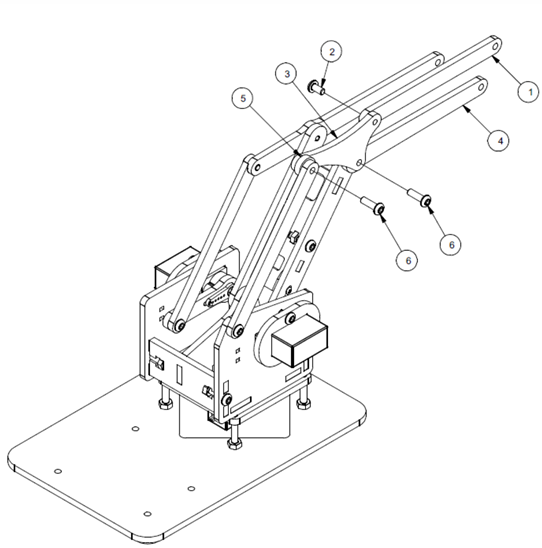 2
3
5
1
4
6
6